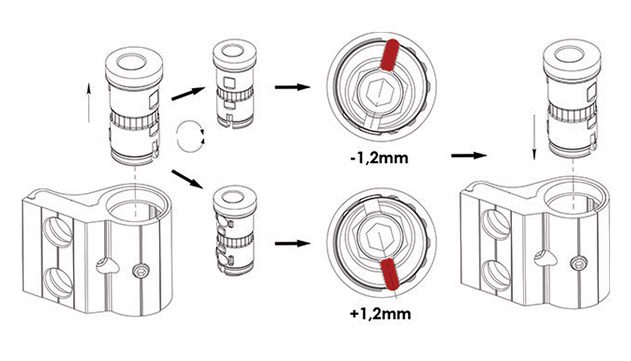 -1,2mm

+1,2mm